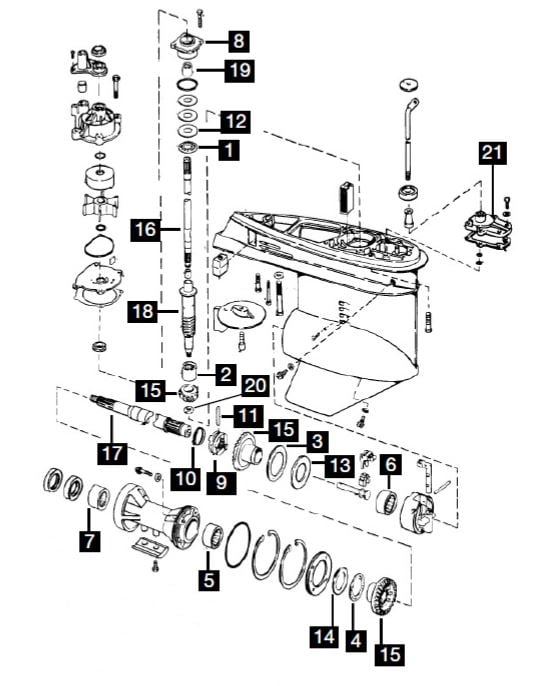 8
19
12
1
21
16
18
2
15
20
11
15
3
13
6
17
10
9
7
5
14
4
15