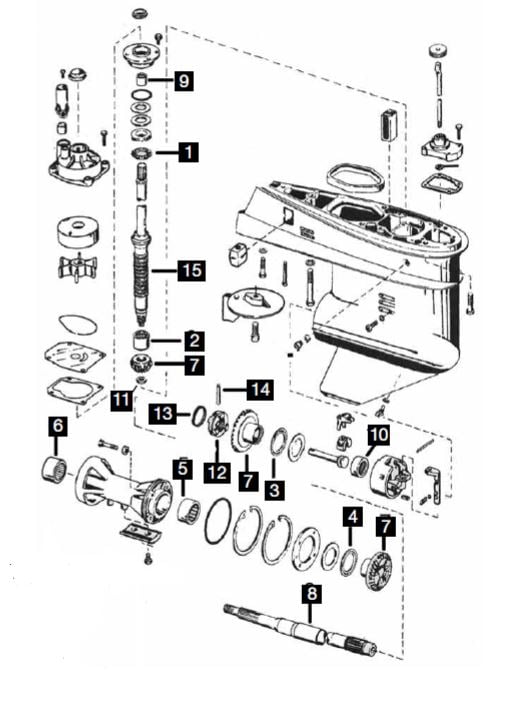 9
1
15
2
7
11
14
13
6
12
7
3
10
5
4
7
8