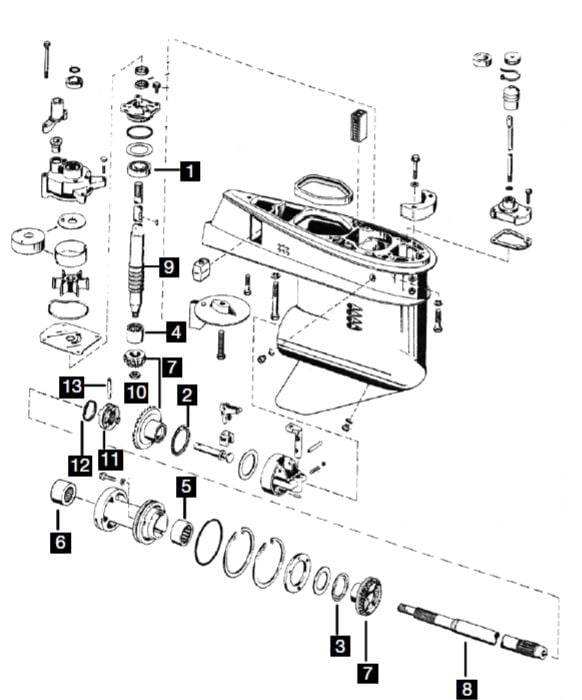 1
9
4
7
13
10
2
12
11
5
6
3
7
8